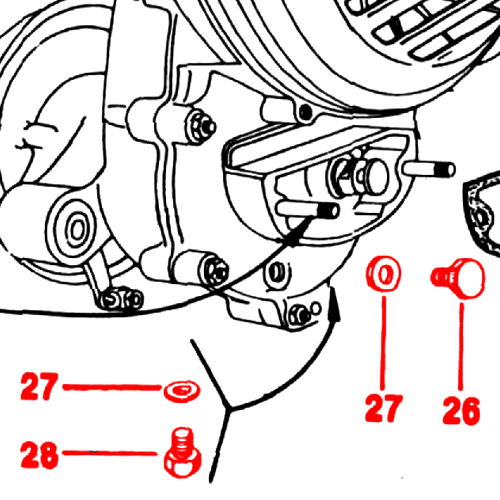 27
28
27
26