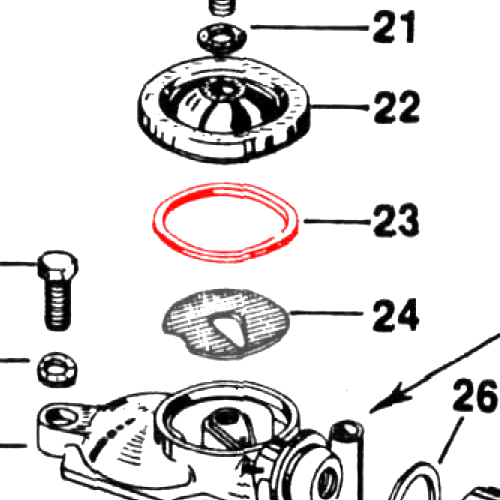 21
22
23
24
26