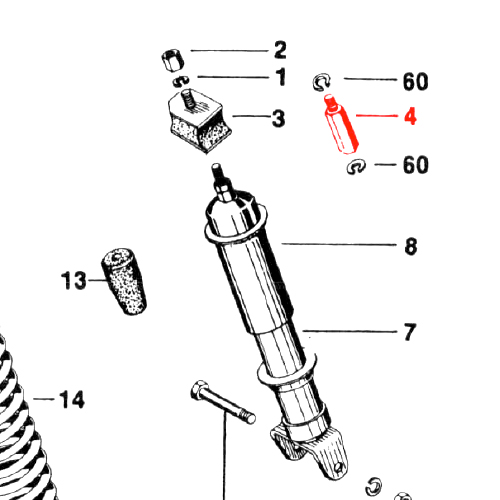 2
1
60
3
4
60
8
13
7
14