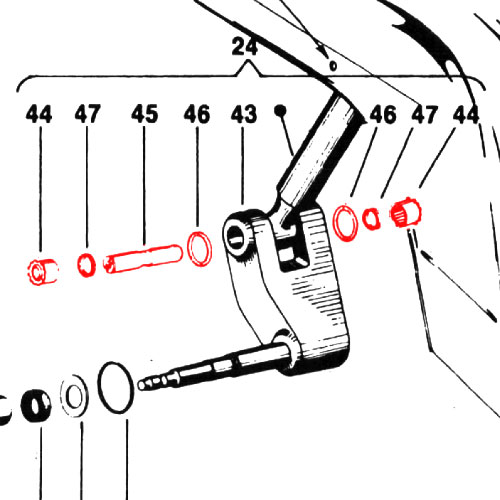 24

44 47 45 46 43 46 47 44