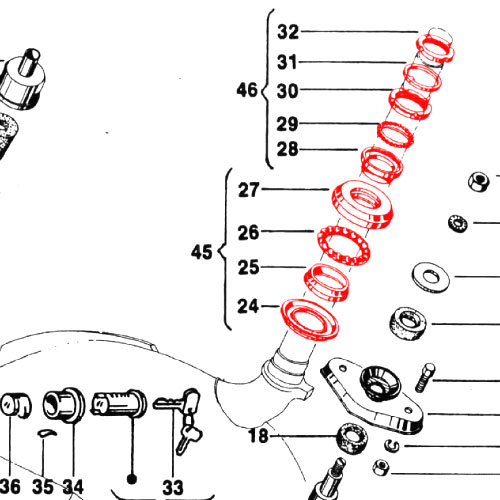 32
31
46
30
29
28
27
26
45
25
24
18
36
35
34
33