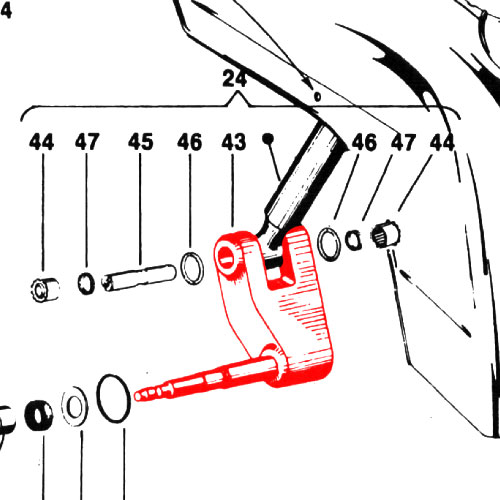 4

24

44 47 45 46 43 46 47 44