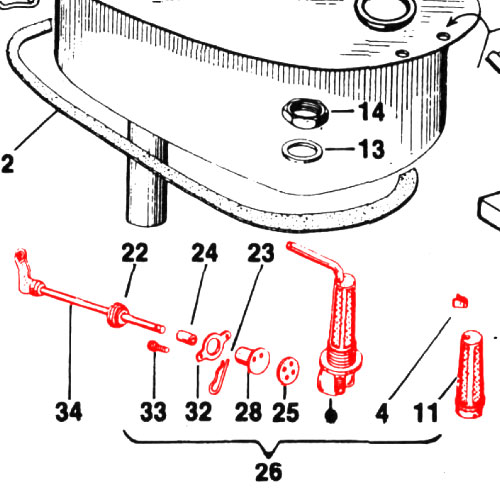 14
13
2
22
24
23
34
33
32
28
25
4
11
26