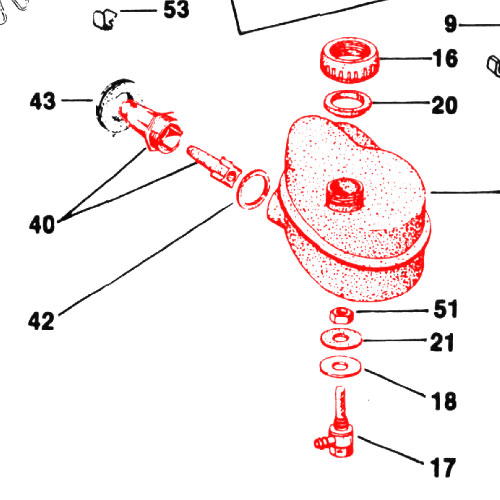 53
9
16
20
43
40
42
51
21
18
17