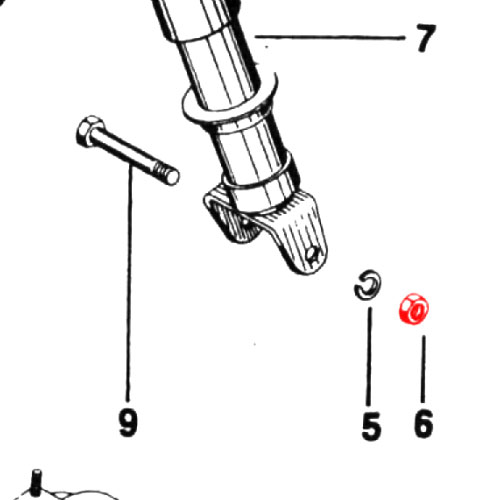 7

9

5

6