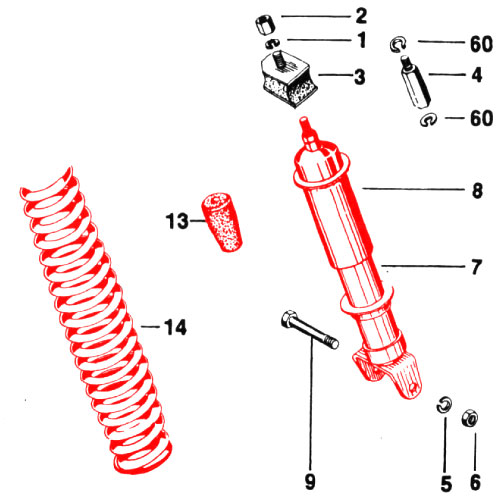 2
1
60
3
4
60
8
13
7
14
9
5
6