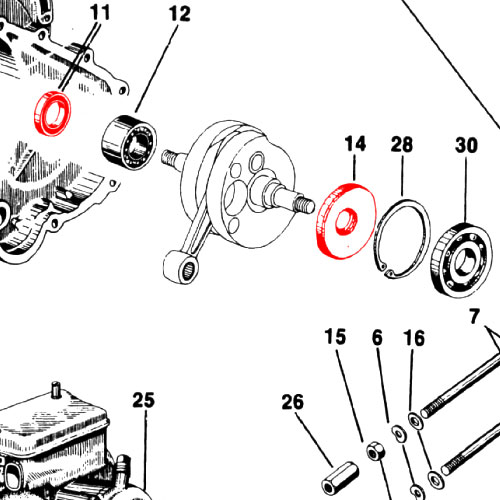 11
12
14
28
30
7
15
6
16
25
26