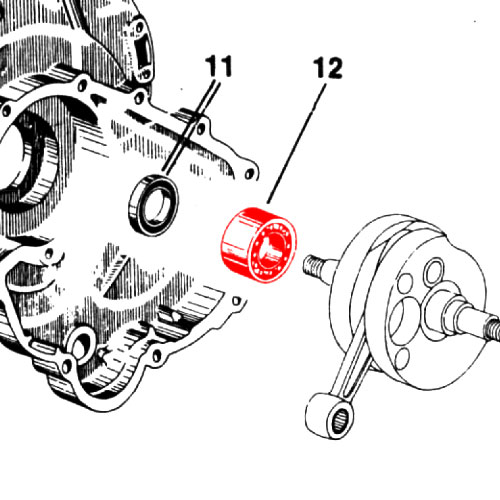 11
12