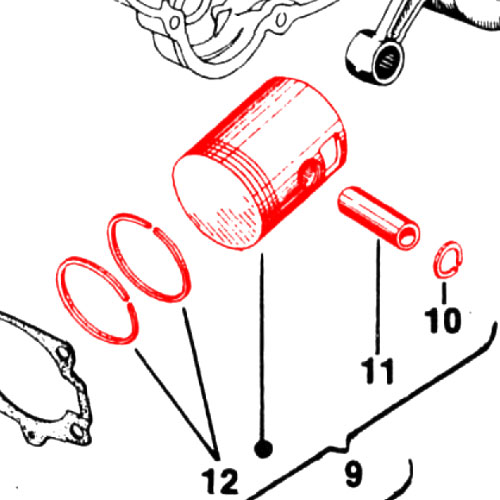 10
11
12
9