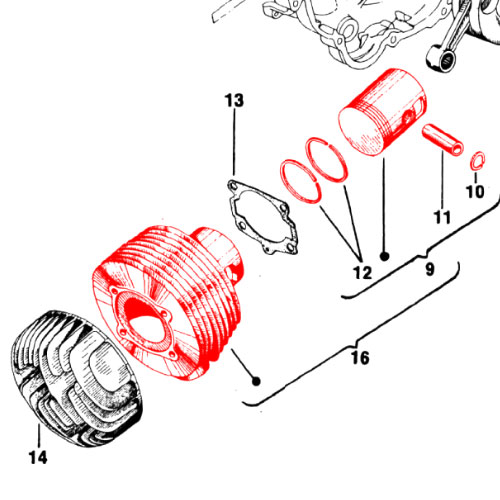 13
10
11
12
9
16
14