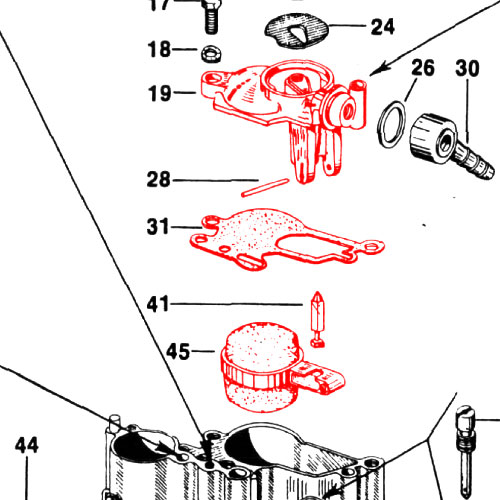 17
24
18
26
30
19
28
31
41
45
44