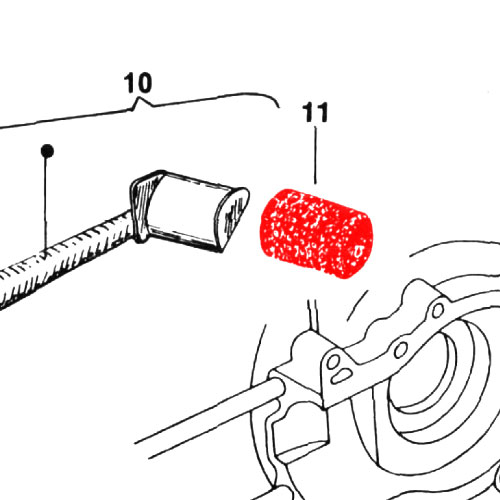 10

11