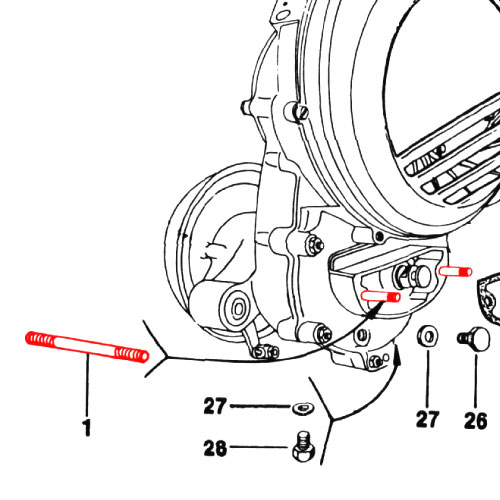 1
27
28
27
26