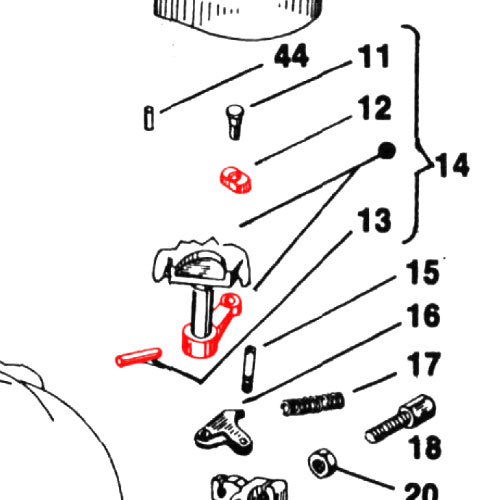 44
11
12
14
13
15
16
17
18
20