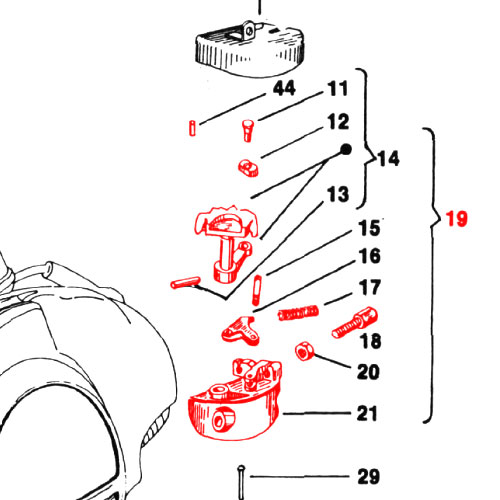 44
11
12
14
13
19
15
16
17
18
20
21
29